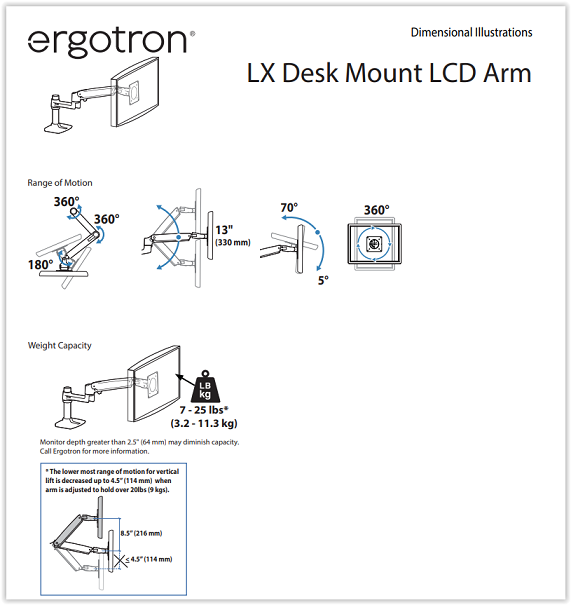 ergotron®

Dimensional Illustrations

LX Desk Mount LCD Arm

Range of Motion

360°
360°
180°

13"
(330 mm)

70°
5°

360°

Weight Capacity

LB
kg
7 - 25 lbs*
(3.2 - 11.3 kg)

Monitor depth greater than 2.5" (64 mm) may diminish capacity. Call Ergotron for more information.

* The lower most range of motion for vertical lift is decreased up to 4.5" (114 mm) when arm is adjusted to hold over 20lbs (9 kgs).

8.5" (216 mm)
≤ 4.5" (114 mm)